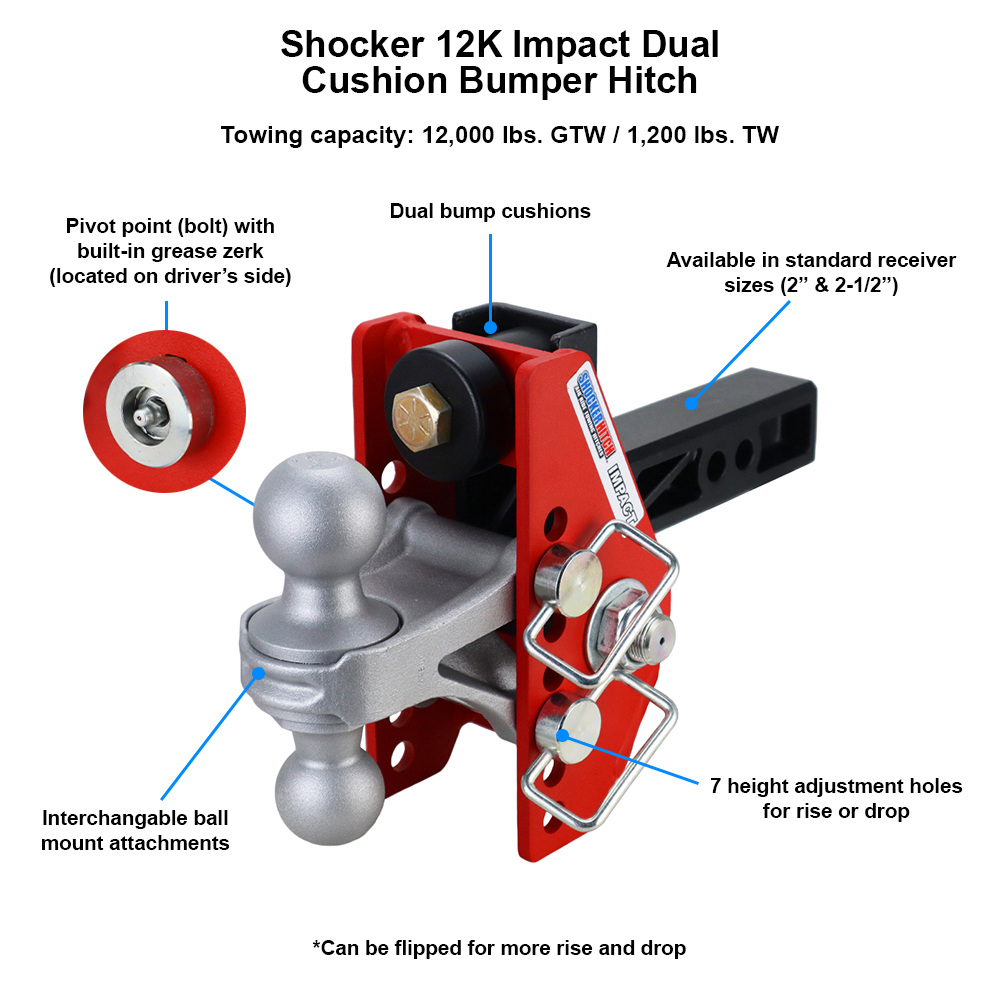 Shocker 12K Impact Dual Cushion Bumper Hitch

Towing capacity: 12,000 lbs. GTW / 1,200 lbs. TW

Pivot point (bolt) with built-in grease zerk (located on driver's side)

Dual bump cushions

Available in standard receiver sizes (2" & 2-1/2")

SHOCKER HITCH

IMPACT

Interchangable ball mount attachments

7 height adjustment holes for rise or drop

*Can be flipped for more rise and drop